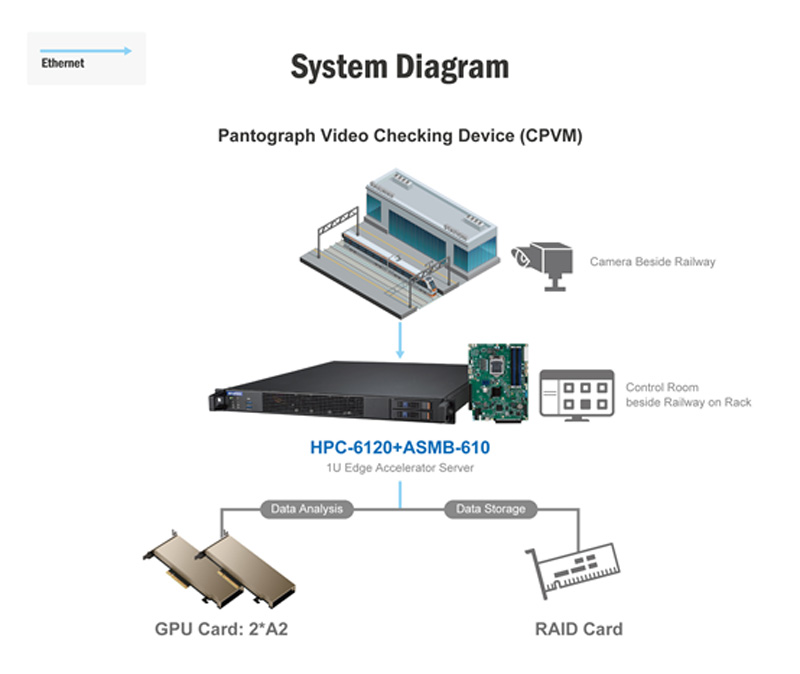 Ethernet

System Diagram

Pantograph Video Checking Device (CPVM)

Camera Beside Railway

Control Room
beside Railway on Rack

HPC-6120+ASMB-610
1U Edge Accelerator Server

Data Analysis

Data Storage

GPU Card: 2*A2

RAID Card